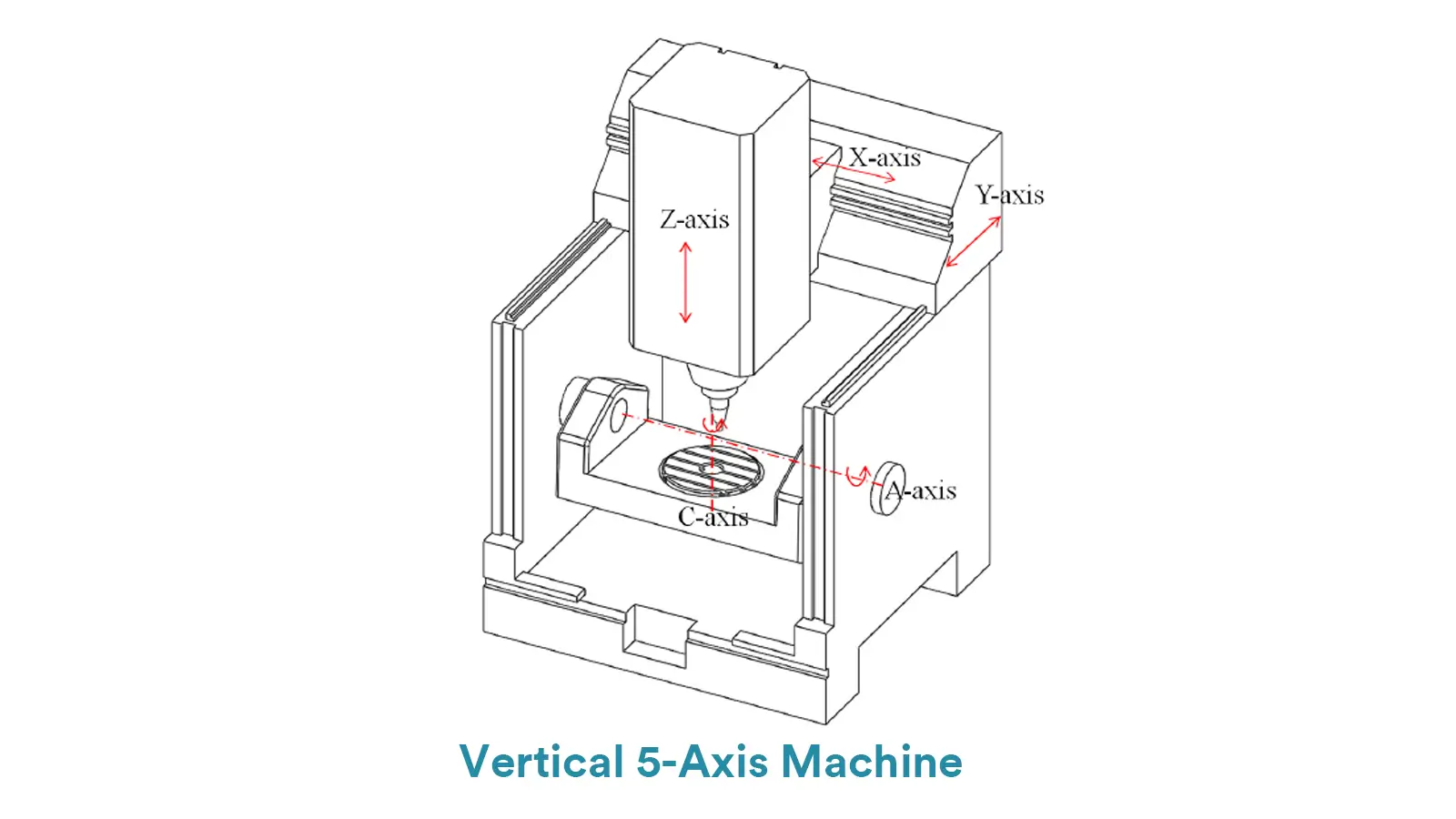 X-axis
Y-axis
Z-axis
A-axis
C-axis
Vertical 5-Axis Machine