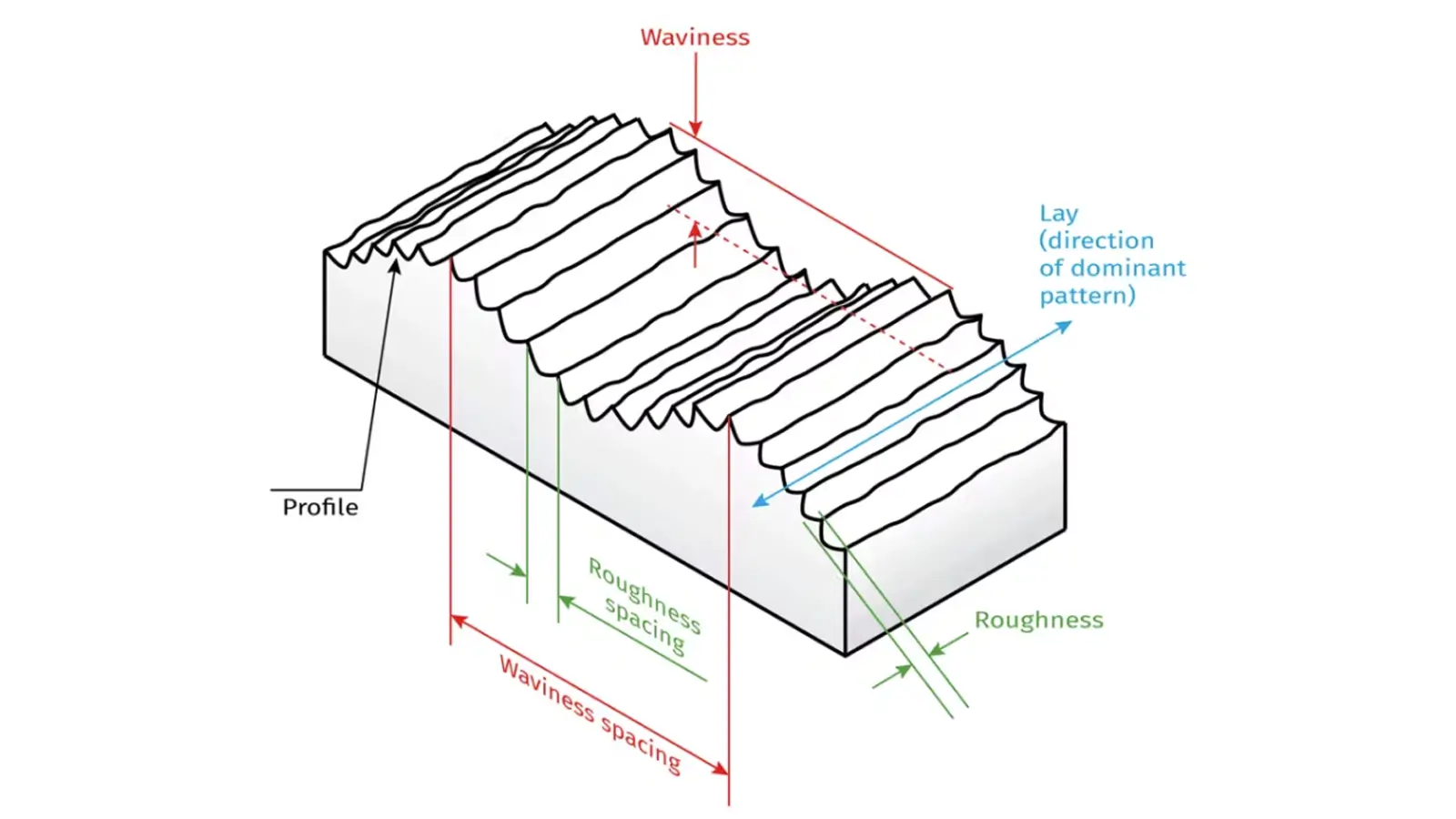 Waviness

Lay (direction of dominant pattern)

Profile

Roughness spacing

Roughness

Waviness spacing