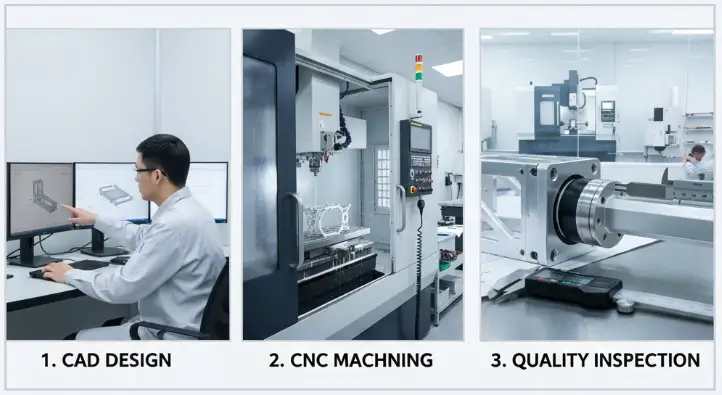 1. CAD DESIGN

2. CNC MACHNING

3. QUALITY INSPECTION